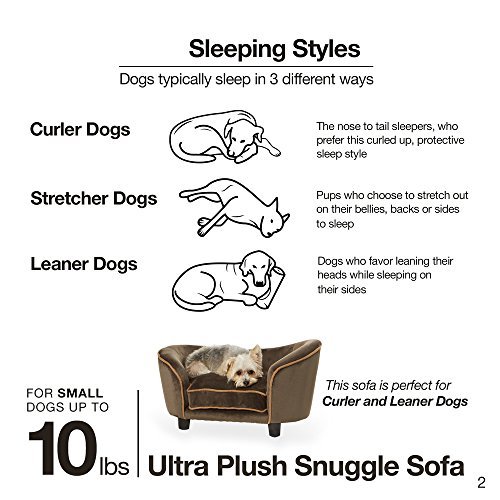 Sleeping Styles

Dogs typically sleep in 3 different ways

Curler Dogs

The nose to tail sleepers, who prefer this curled up, protective sleep style

Stretcher Dogs

Pups who choose to stretch out on their bellies, backs or sides to sleep

Leaner Dogs

Dogs who favor leaning their heads while sleeping on their sides

This sofa is perfect for Curler and Leaner Dogs

FOR SMALL DOGS UP TO

10 lbs

Ultra Plush Snuggle Sofa

2