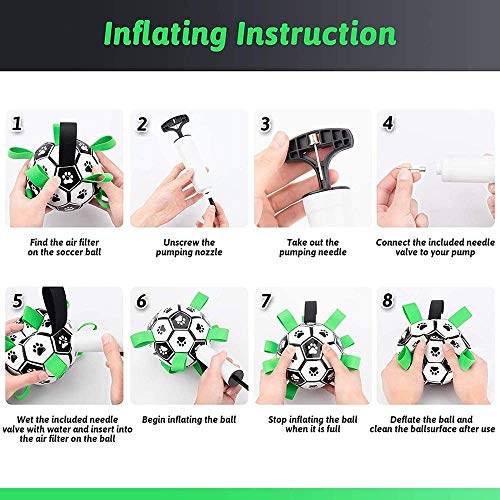 Inflating Instruction

1

Find the air filter on the soccer ball

2

Unscrew the pumping nozzle

3

Take out the pumping needle

4

Connect the included needle valve to your pump

5

Wet the included needle valve with water and insert into the air filter on the ball

6

Begin inflating the ball

7

Stop inflating the ball when it is full

8

Deflate the ball and clean the ballsurface after use