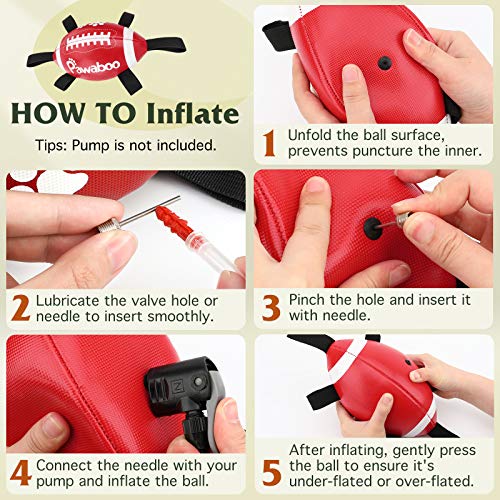 Pawaboo

HOW TO Inflate

Tips: Pump is not included.

1 Unfold the ball surface, prevents puncture the inner.

2 Lubricate the valve hole or needle to insert smoothly.

3 Pinch the hole and insert it with needle.

4 Connect the needle with your pump and inflate the ball.

5 After inflating, gently press the ball to ensure it's under-flated or over-flated.