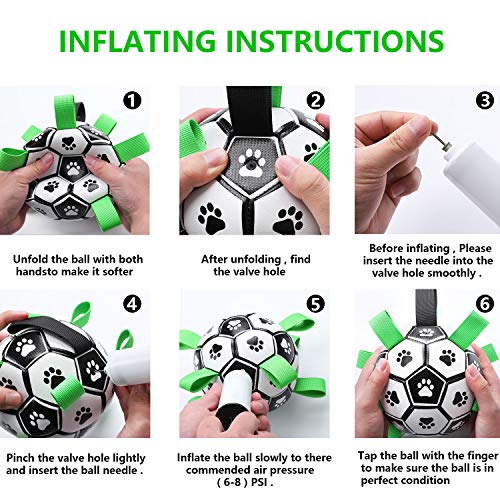 INFLATING INSTRUCTIONS

1

Unfold the ball with both handsto make it softer

2

After unfolding , find the valve hole

3

Before inflating , Please insert the needle into the valve hole smoothly .

4

Pinch the valve hole lightly and insert the ball needle .

5

Inflate the ball slowly to there commended air pressure ( 6-8 ) PSI .

6

Tap the ball with the finger to make sure the ball is in perfect condition