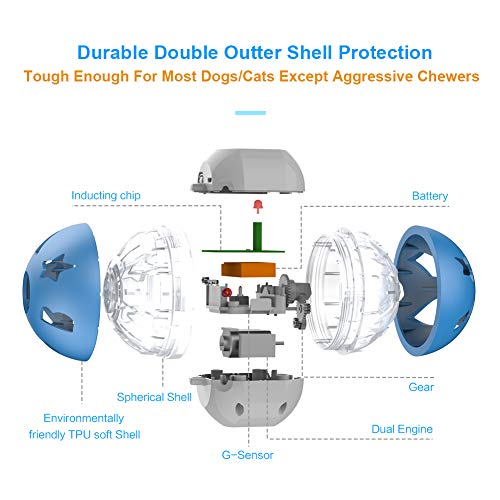 Durable Double Outter Shell Protection
Tough Enough For Most Dogs/Cats Except Aggressive Chewers

Inducting chip

Battery

Spherical Shell

Gear

Environmentally friendly TPU soft Shell

Dual Engine

G-Sensor