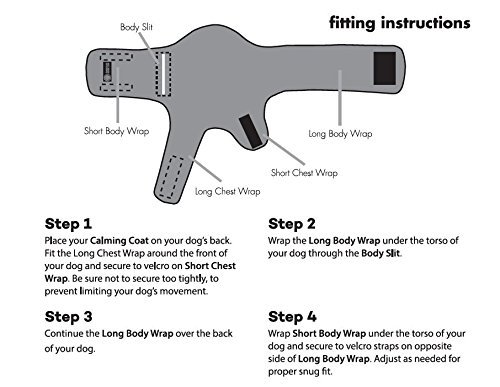 fitting instructions

Body Slit

Short Body Wrap

Long Body Wrap

Short Chest Wrap

Long Chest Wrap

Step 1
Place your Calming Coat on your dog's back. Fit the Long Chest Wrap around the front of your dog and secure to velcro on Short Chest Wrap. Be sure not to secure too tightly, to prevent limiting your dog's movement.

Step 2
Wrap the Long Body Wrap under the torso of your dog through the Body Slit.

Step 3
Continue the Long Body Wrap over the back of your dog.

Step 4
Wrap Short Body Wrap under the torso of your dog and secure to velcro straps on opposite side of Long Body Wrap. Adjust as needed for proper snug fit.