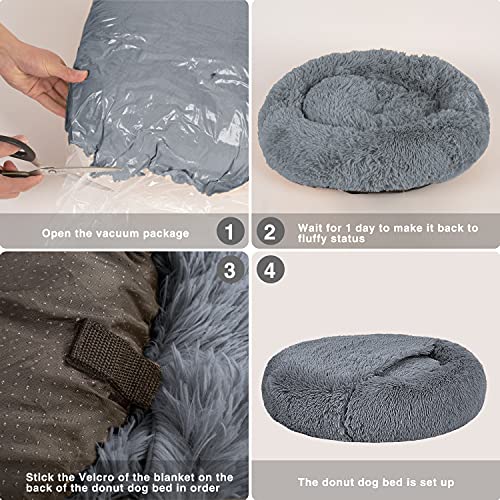 Open the vacuum package

1

2

Wait for 1 day to make it back to fluffy status

3

4

Stick the Velcro of the blanket on the back of the donut dog bed in order

The donut dog bed is set up