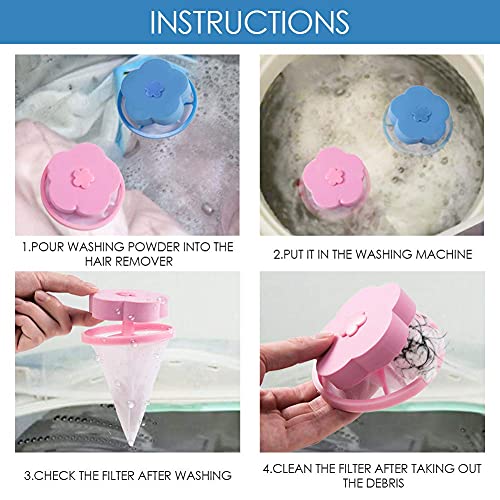 INSTRUCTIONS

1.POUR WASHING POWDER INTO THE HAIR REMOVER

2.PUT IT IN THE WASHING MACHINE

3.CHECK THE FILTER AFTER WASHING

4.CLEAN THE FILTER AFTER TAKING OUT THE DEBRIS