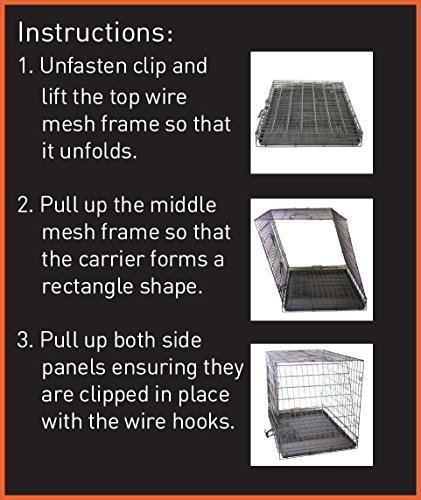 Instructions:

1. Unfasten clip and lift the top wire mesh frame so that it unfolds.

2. Pull up the middle mesh frame so that the carrier forms a rectangle shape.

3. Pull up both side panels ensuring they are clipped in place with the wire hooks.