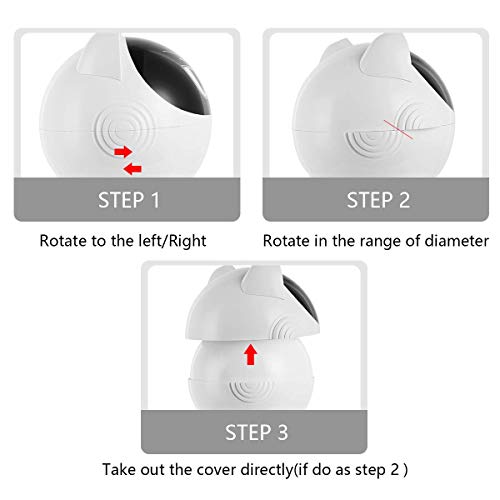 STEP 1

Rotate to the left/Right

STEP 2

Rotate in the range of diameter

STEP 3

Take out the cover directly(if do as step 2 )