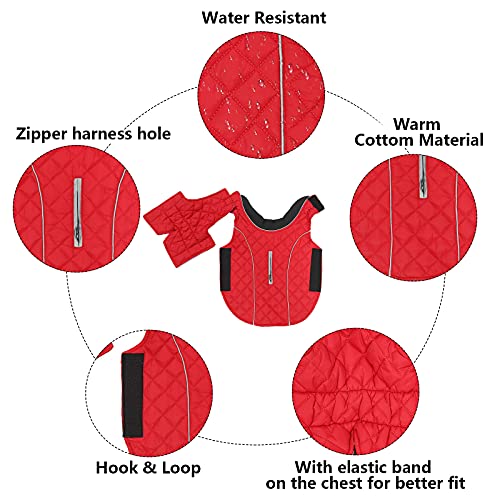 Water Resistant

Zipper harness hole

Warm
Cottom Material

Hook & Loop

With elastic band
on the chest for better fit