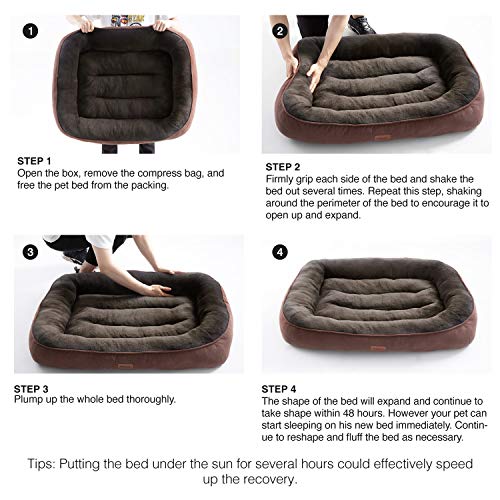 1

STEP 1
Open the box, remove the compress bag, and free the pet bed from the packing.

2

STEP 2
Firmly grip each side of the bed and shake the bed out several times. Repeat this step, shaking around the perimeter of the bed to encourage it to open up and expand.

3

STEP 3
Plump up the whole bed thoroughly.

4

STEP 4
The shape of the bed will expand and continue to take shape within 48 hours. However your pet can start sleeping on his new bed immediately. Continue to reshape and fluff the bed as necessary.

Tips: Putting the bed under the sun for several hours could effectively speed up the recovery.