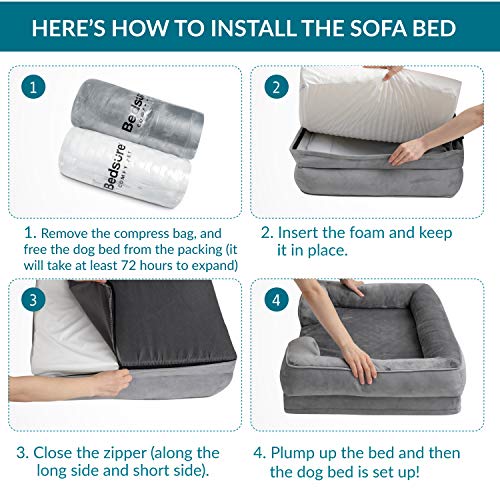 HERE'S HOW TO INSTALL THE SOFA BED

1

Bedsure COMFY PET

Bedsure COMFY PET

1. Remove the compress bag, and free the dog bed from the packing (it will take at least 72 hours to expand)

2

2. Insert the foam and keep it in place.

3

3. Close the zipper (along the long side and short side).

4

4. Plump up the bed and then the dog bed is set up!