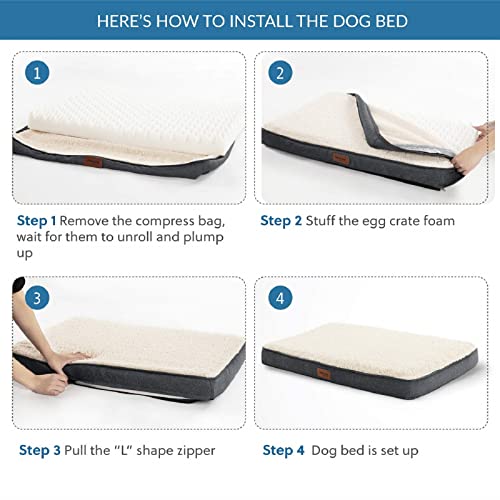 HERE'S HOW TO INSTALL THE DOG BED

1

Step 1 Remove the compress bag, wait for them to unroll and plump up

2

Step 2 Stuff the egg crate foam

3

Step 3 Pull the "L" shape zipper

4

Step 4 Dog bed is set up