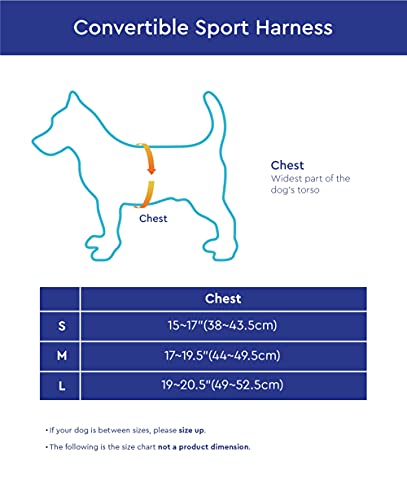 Convertible Sport Harness

Chest

Chest
Widest part of the dog's torso

| | Chest |
|---|---|
| S | 15~17"(38~43.5cm) |
| M | 17~19.5"(44~49.5cm) |
| L | 19~20.5"(49~52.5cm) |

• If your dog is between sizes, please size up.
• The following is the size chart not a product dimension.