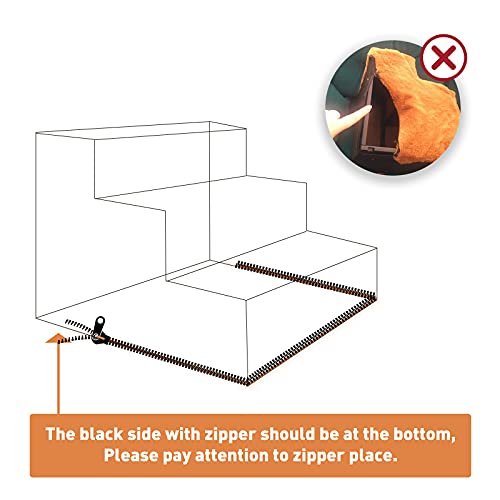 The black side with zipper should be at the bottom,
Please pay attention to zipper place.