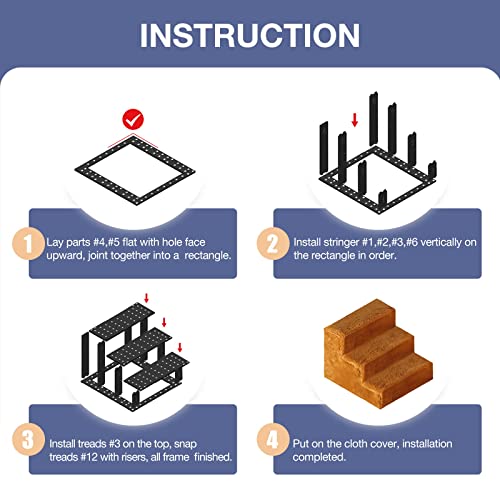 INSTRUCTION

1 Lay parts #4,#5 flat with hole face upward, joint together into a rectangle.

2 Install stringer #1,#2,#3,#6 vertically on the rectangle in order.

3 Install treads #3 on the top, snap treads #12 with risers, all frame finished.

4 Put on the cloth cover, installation completed.