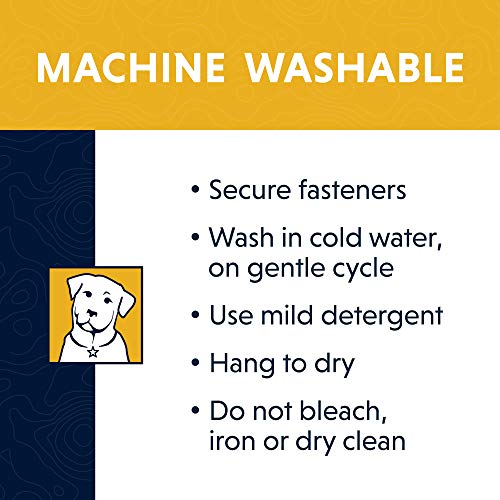 MACHINE WASHABLE

• Secure fasteners

• Wash in cold water, on gentle cycle

• Use mild detergent

• Hang to dry

• Do not bleach, iron or dry clean