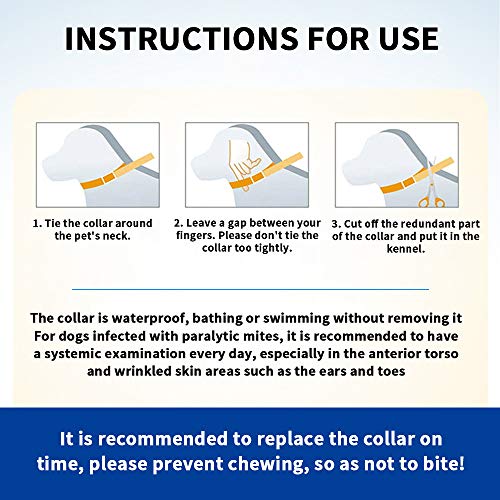 INSTRUCTIONS FOR USE

1. Tie the collar around the pet's neck.

2. Leave a gap between your fingers. Please don't tie the collar too tightly.

3. Cut off the redundant part of the collar and put it in the kennel.

The collar is waterproof, bathing or swimming without removing it
For dogs infected with paralytic mites, it is recommended to have a systemic examination every day, especially in the anterior torso and wrinkled skin areas such as the ears and toes

It is recommended to replace the collar on time, please prevent chewing, so as not to bite!