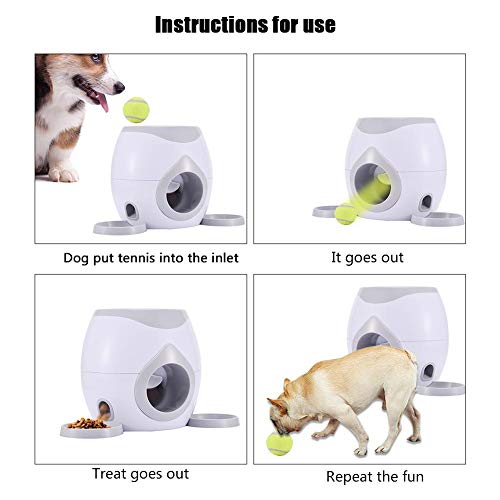 Instructions for use

Dog put tennis into the inlet

It goes out

Treat goes out

Repeat the fun