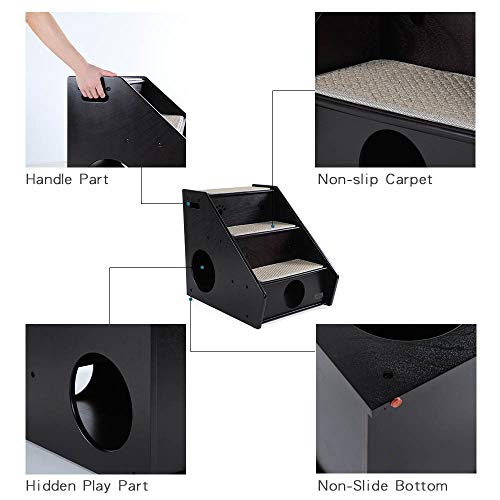 Handle Part

Non-slip Carpet

Hidden Play Part

Non-Slide Bottom