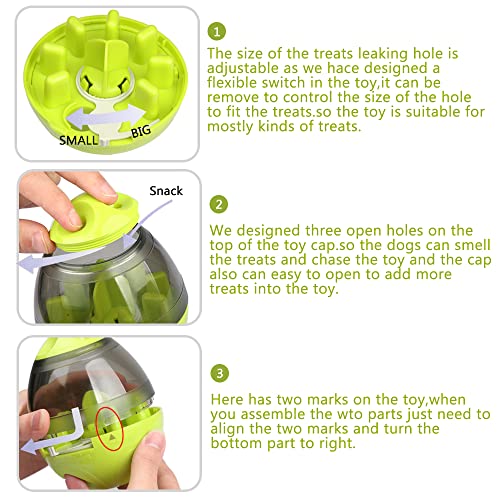 SMALL BIG

1

The size of the treats leaking hole is adjustable as we hace designed a flexible switch in the toy,it can be remove to control the size of the hole to fit the treats.so the toy is suitable for mostly kinds of treats.

Snack

2

We designed three open holes on the top of the toy cap.so the dogs can smell the treats and chase the toy and the cap also can easy to open to add more treats into the toy.

3

Here has two marks on the toy,when you assemble the wto parts just need to align the two marks and turn the bottom part to right.