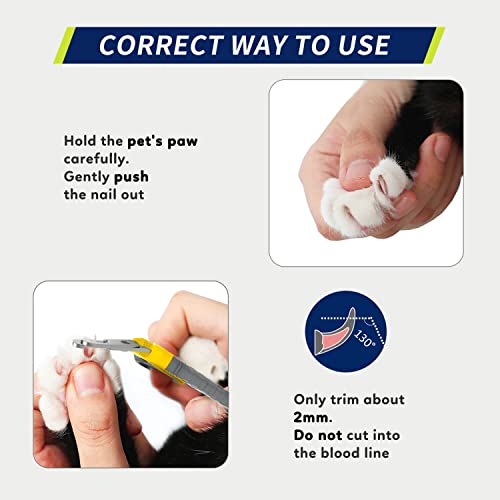 CORRECT WAY TO USE

Hold the pet's paw carefully.
Gently push the nail out

130°

Only trim about 2mm.
Do not cut into the blood line