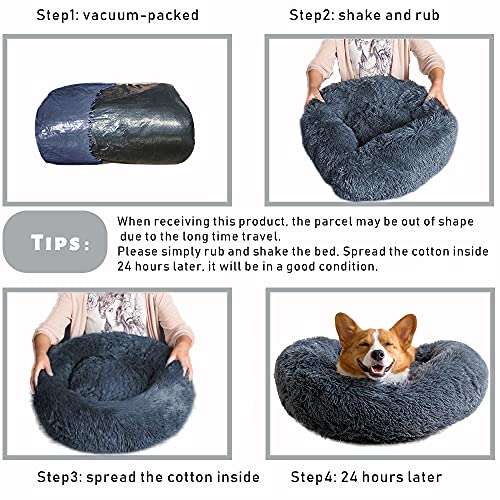 Step1: vacuum-packed

Step2: shake and rub

TIPS:

When receiving this product. the parcel may be out of shape due to the long time travel.
Please simply rub and shake the bed. Spread the cotton inside 24 hours later. it will be in a good condition.

Step3: spread the cotton inside

Step4: 24 hours later