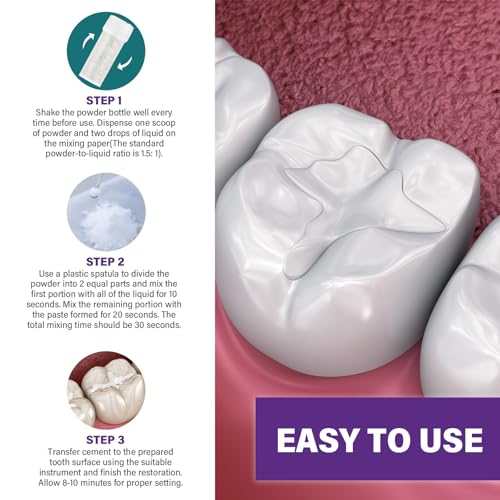 STEP 1
Shake the powder bottle well every time before use. Dispense one scoop of powder and two drops of liquid on the mixing paper(The standard powder-to-liquid ratio is 1.5: 1).

STEP 2
Use a plastic spatula to divide the powder into 2 equal parts and mix the first portion with all of the liquid for 10 seconds. Mix the remaining portion with the paste formed for 20 seconds. The total mixing time should be 30 seconds.

STEP 3
Transfer cement to the prepared tooth surface using the suitable instrument and finish the restoration. Allow 8-10 minutes for proper setting.

EASY TO USE