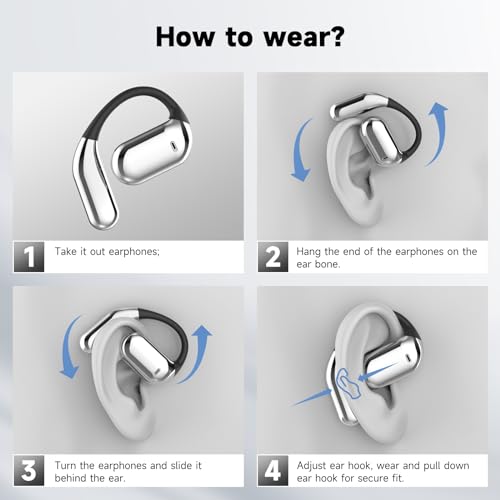 How to wear?

1 Take it out earphones;

2 Hang the end of the earphones on the ear bone.

3 Turn the earphones and slide it behind the ear.

4 Adjust ear hook, wear and pull down ear hook for secure fit.